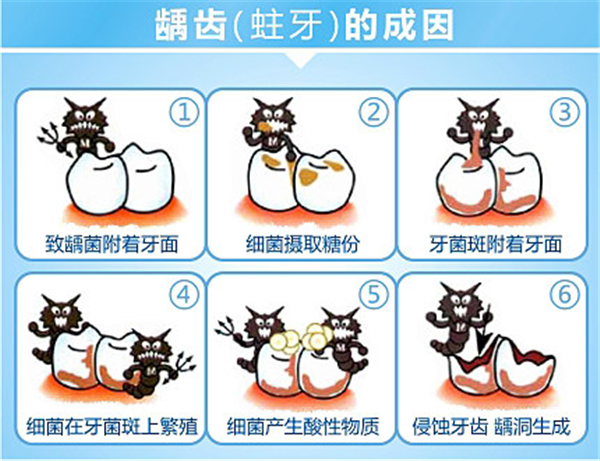 龋齿(蛀牙)的成因

①
致龋菌附着牙面

②
细菌摄取糖份

③
牙菌斑附着牙面

④
细菌在牙菌斑上繁殖

⑤
细菌产生酸性物质

⑥
侵蚀牙齿 龋洞生成